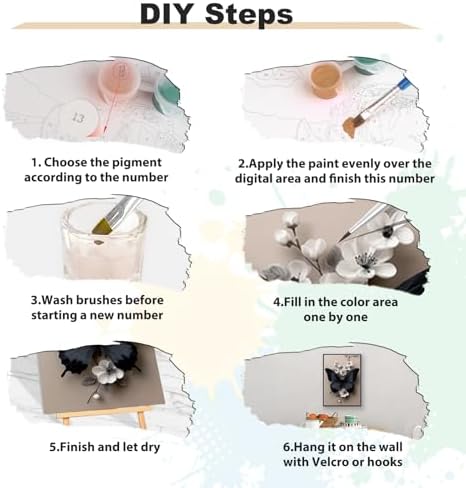 DIY Steps

13

1. Choose the pigment according to the number

2.Apply the paint evenly over the digital area and finish this number

3.Wash brushes before starting a new number

4.Fill in the color area one by one

5.Finish and let dry

6.Hang it on the wall with Velcro or hooks