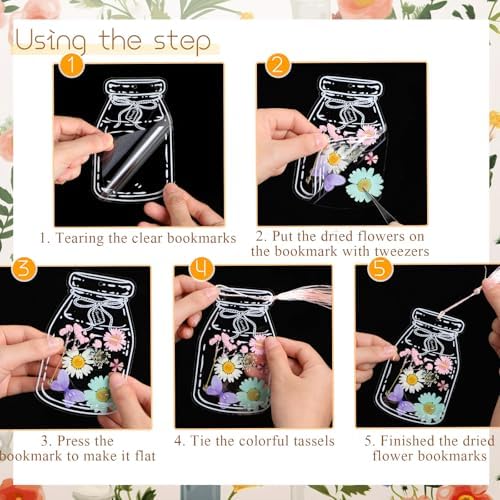 Using the step

1

1. Tearing the clear bookmarks

2

2. Put the dried flowers on the bookmark with tweezers

3

3. Press the bookmark to make it flat

4

4. Tie the colorful tassels

5

5. Finished the dried flower bookmarks