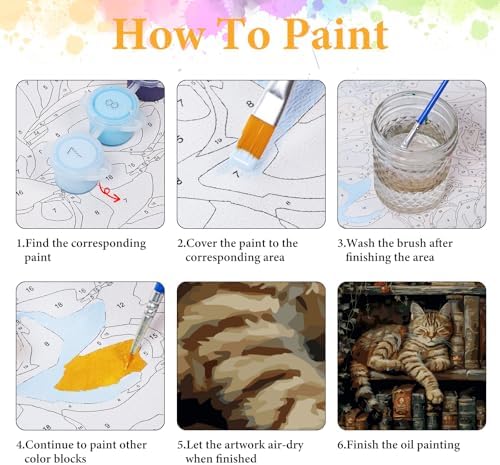 How To Paint

1.Find the corresponding paint

2.Cover the paint to the corresponding area

3.Wash the brush after finishing the area

4.Continue to paint other color blocks

5.Let the artwork air-dry when finished

6.Finish the oil painting