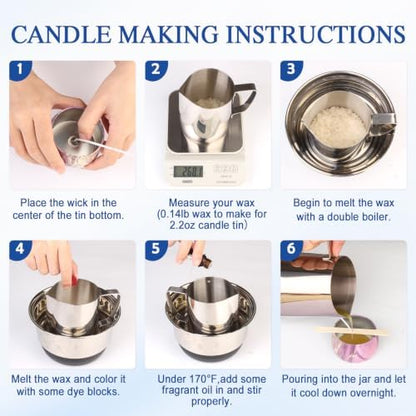 CANDLE MAKING INSTRUCTIONS

1

Place the wick in the center of the tin bottom.

2

260

Measure your wax (0.14lb wax to make for 2.2oz candle tin)

3

Begin to melt the wax with a double boiler.

4

Melt the wax and color it with some dye blocks.

5

Under 170°F,add some fragrant oil in and stir properly.

6

Pouring into the jar and let it cool down overnight.