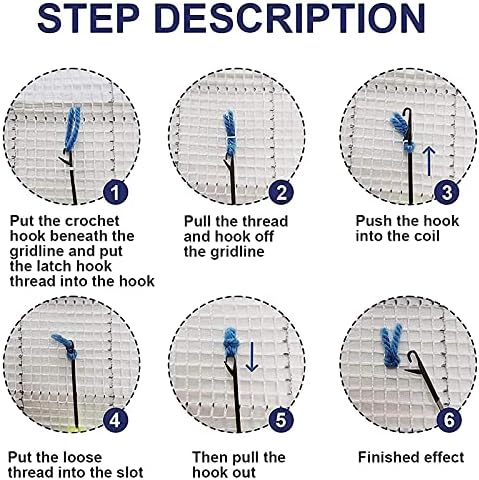 STEP DESCRIPTION

1

Put the crochet hook beneath the gridline and put the latch hook thread into the hook

2

Pull the thread and hook off the gridline

3

Push the hook into the coil

4

Put the loose thread into the slot

5

Then pull the hook out

6

Finished effect