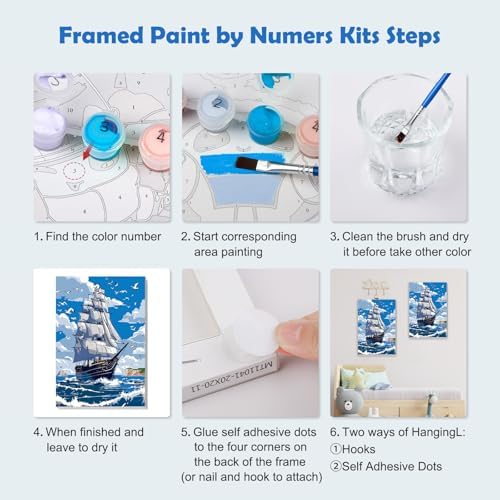 Framed Paint by Numers Kits Steps

3

4

2

4

1. Find the color number

2. Start corresponding area painting

3. Clean the brush and dry it before take other color

MT11041-20X20-11

4. When finished and leave to dry it

5. Glue self adhesive dots to the four corners on the back of the frame (or nail and hook to attach)

6. Two ways of HangingL:
①Hooks
②Self Adhesive Dots