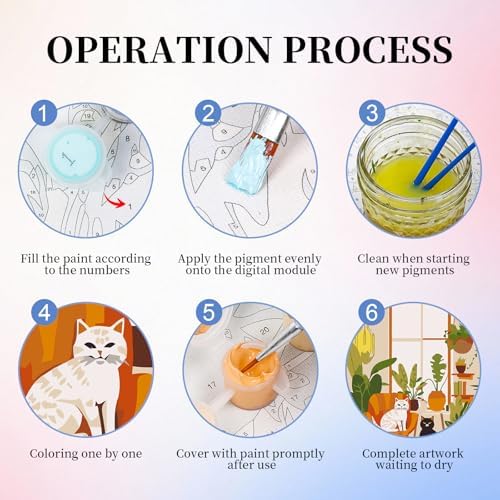 OPERATION PROCESS

1

Fill the paint according to the numbers

2

Apply the pigment evenly onto the digital module

3

Clean when starting new pigments

4

Coloring one by one

5

Cover with paint promptly after use

6

Complete artwork waiting to dry