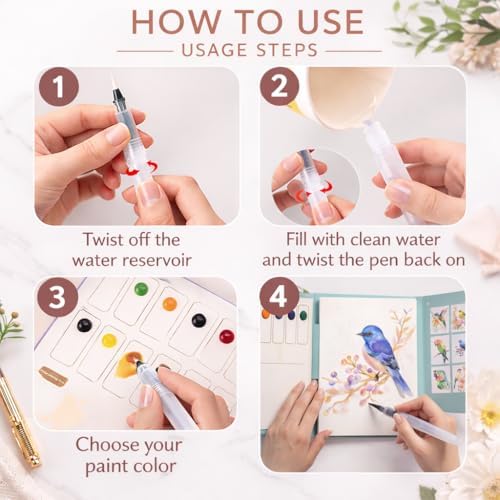 HOW TO USE
USAGE STEPS

1
Twist off the water reservoir

2
Fill with clean water and twist the pen back on

3
Choose your paint color

4