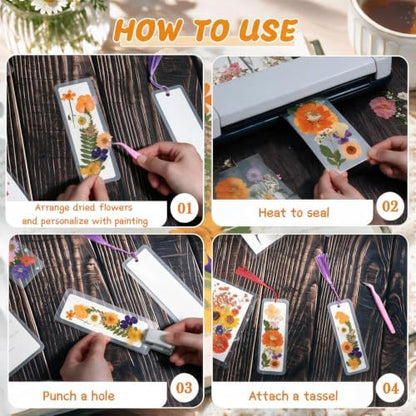 HOW TO USE

Arrange dried flowers and personalize with painting

01

Heat to seal

02

Punch a hole

03

Attach a tassel

04