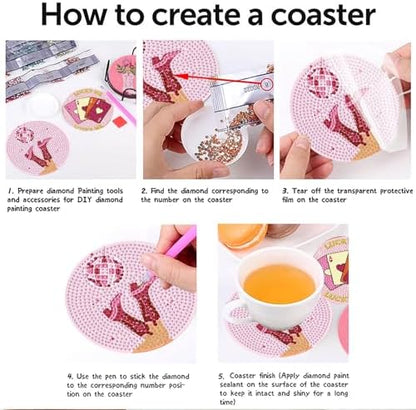 How to create a coaster

1. Prepare diamond Painting tools and accessories for DIY diamond painting coaster

2. Find the diamond corresponding to the number on the coaster

3. Tear off the transparent protective film on the coaster

4. Use the pen to stick the diamond to the corresponding number position on the coaster

5. Coaster finish (Apply diamond paint sealant on the surface of the coaster to keep it intact and shiny for a long time)