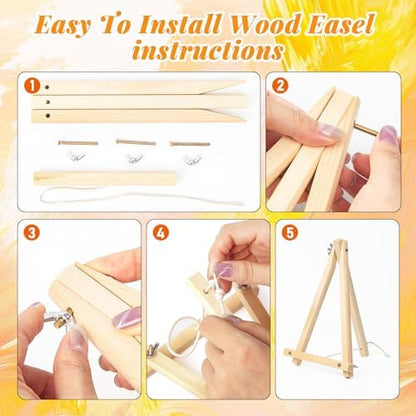 Easy To Install Wood Easel instructions

1

2

3

4

5