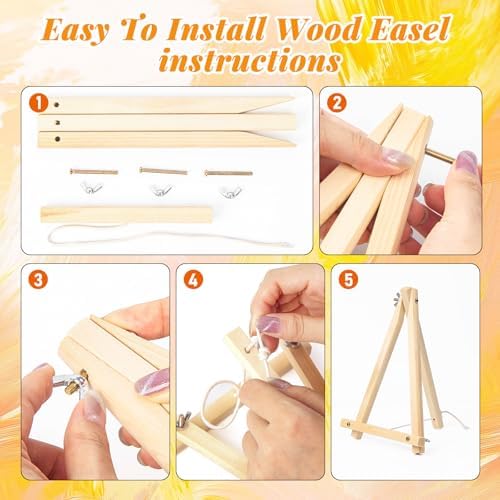 Easy To Install Wood Easel instructions

1

2

3

4

5