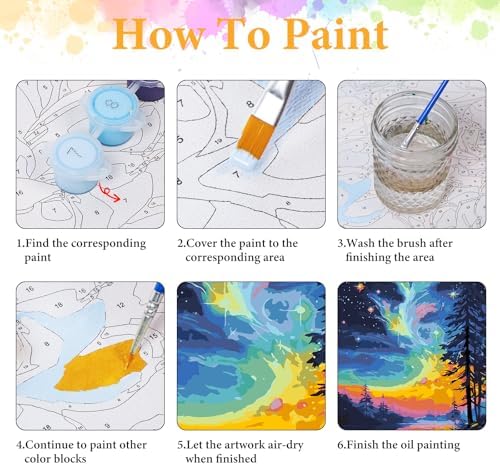 How To Paint

1.Find the corresponding paint

2.Cover the paint to the corresponding area

3.Wash the brush after finishing the area

4.Continue to paint other color blocks

5.Let the artwork air-dry when finished

6.Finish the oil painting