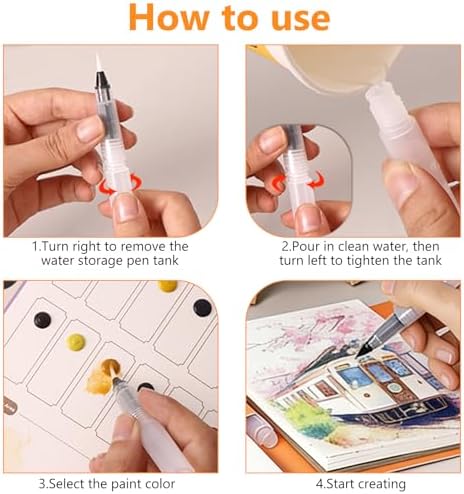 How to use

1.Turn right to remove the water storage pen tank

2.Pour in clean water, then turn left to tighten the tank

3.Select the paint color

4.Start creating