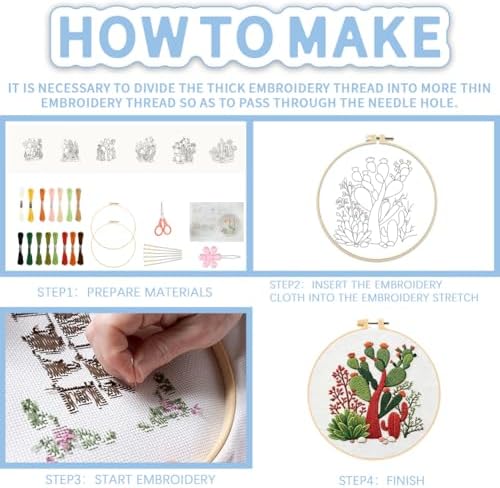 HOW TO MAKE

IT IS NECESSARY TO DIVIDE THE THICK EMBROIDERY THREAD INTO MORE THIN EMBROIDERY THREAD SO AS TO PASS THROUGH THE NEEDLE HOLE.

STEP1: PREPARE MATERIALS

STEP2: INSERT THE EMBROIDERY CLOTH INTO THE EMBROIDERY STRETCH

STEP3: START EMBROIDERY

STEP4: FINISH