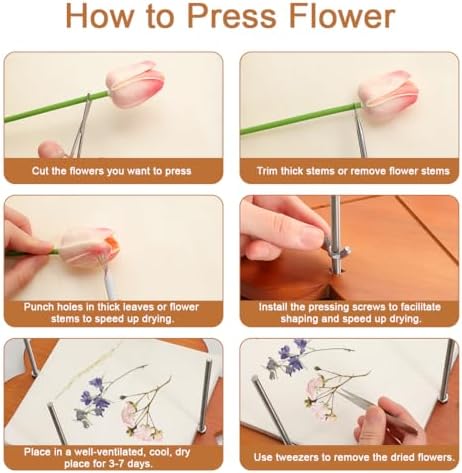 How to Press Flower

Cut the flowers you want to press

Trim thick stems or remove flower stems

Punch holes in thick leaves or flower stems to speed up drying.

Install the pressing screws to facilitate shaping and speed up drying.

Place in a well-ventilated, cool, dry place for 3-7 days.

Use tweezers to remove the dried flowers.