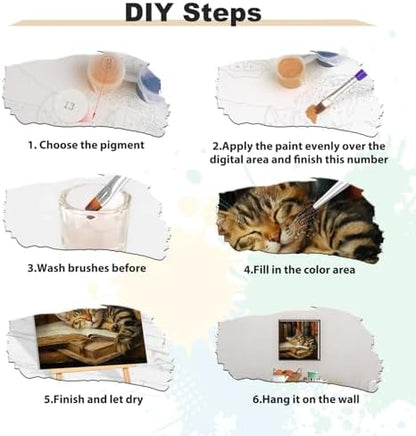 DIY Steps

13

1. Choose the pigment

2.Apply the paint evenly over the digital area and finish this number

3.Wash brushes before

4.Fill in the color area

5.Finish and let dry

6.Hang it on the wall