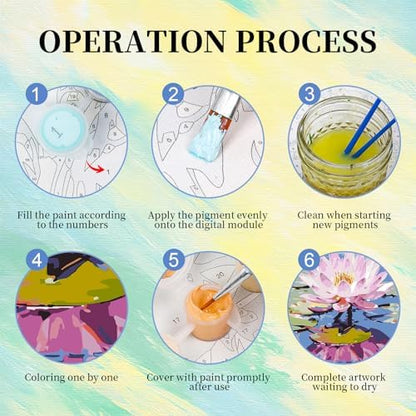 OPERATION PROCESS

1

Fill the paint according to the numbers

2

Apply the pigment evenly onto the digital module

3

Clean when starting new pigments

4

Coloring one by one

5

Cover with paint promptly after use

6

Complete artwork waiting to dry