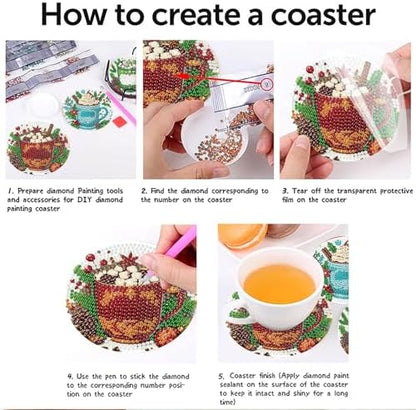 How to create a coaster

1. Prepare diamond Painting tools and accessories for DIY diamond painting coaster

2. Find the diamond corresponding to the number on the coaster

3. Tear off the transparent protective film on the coaster

4. Use the pen to stick the diamond to the corresponding number position on the coaster

5. Coaster finish (Apply diamond paint sealant on the surface of the coaster to keep it intact and shiny for a long time)