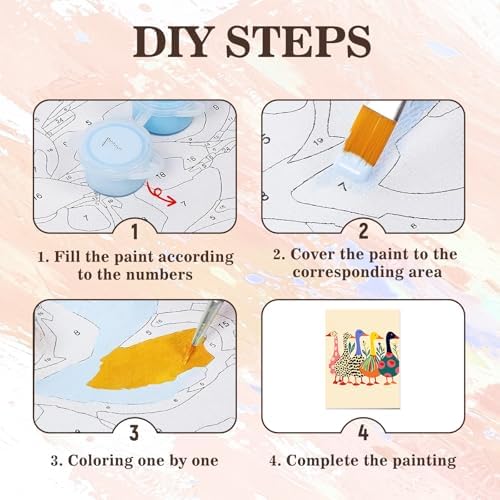 DIY STEPS

1

1. Fill the paint according to the numbers

2

2. Cover the paint to the corresponding area

3

3. Coloring one by one

4

4. Complete the painting