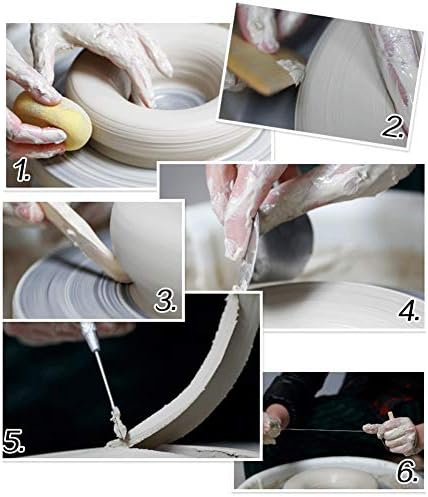 1.

2.

3.

4.

5.

6.