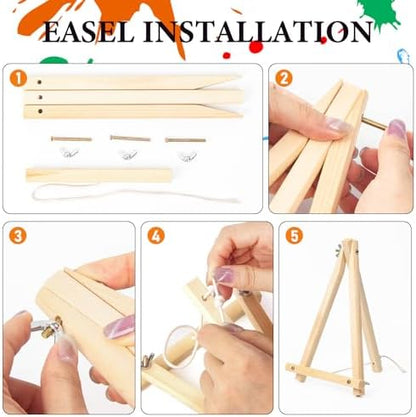 EASEL INSTALLATION

1

2

3

4

5