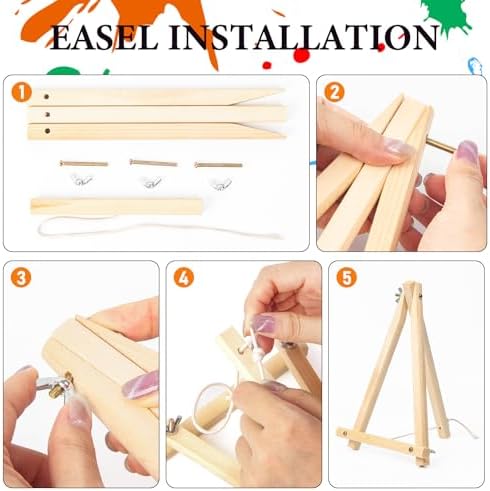 EASEL INSTALLATION

1

2

3

4

5