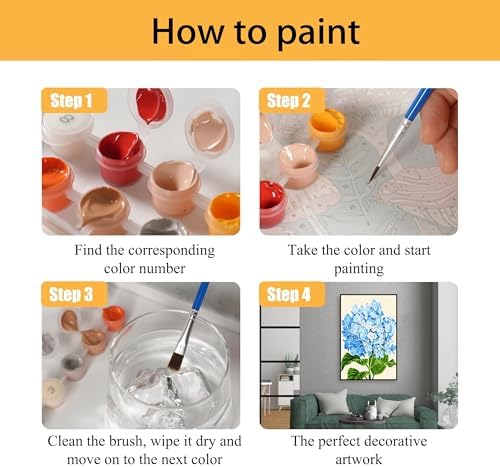 How to paint

Step 1

Find the corresponding color number

Step 2

Take the color and start painting

Step 3

Clean the brush, wipe it dry and move on to the next color

Step 4

The perfect decorative artwork