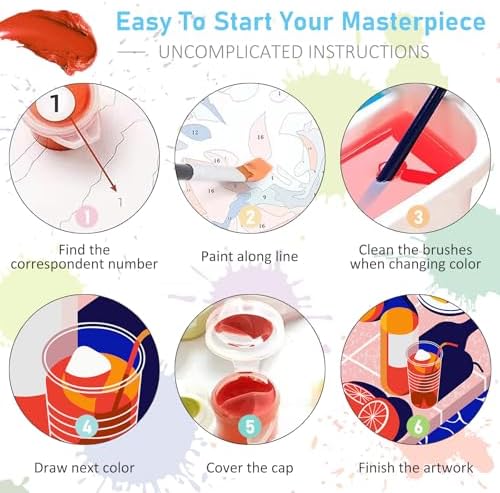 Easy To Start Your Masterpiece

UNCOMPLICATED INSTRUCTIONS

1

1

1

Find the correspondent number

12

16

16

16

9

16

2

Paint along line

3

Clean the brushes when changing color

4

Draw next color

5

Cover the cap

6

Finish the artwork