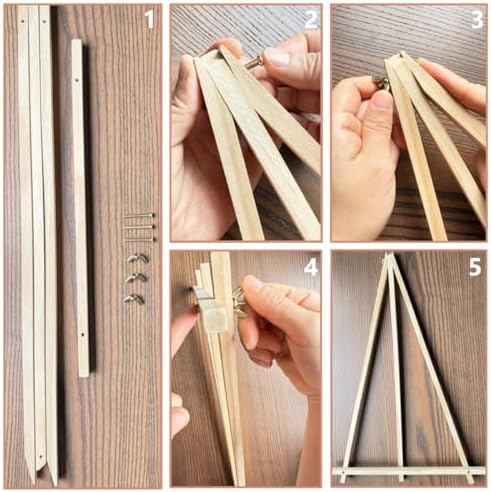 1
2
3
4
5