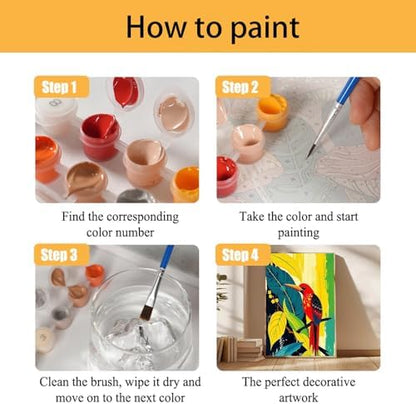 How to paint

Step 1

Find the corresponding color number

Step 2

Take the color and start painting

Step 3

Clean the brush, wipe it dry and move on to the next color

Step 4

The perfect decorative artwork