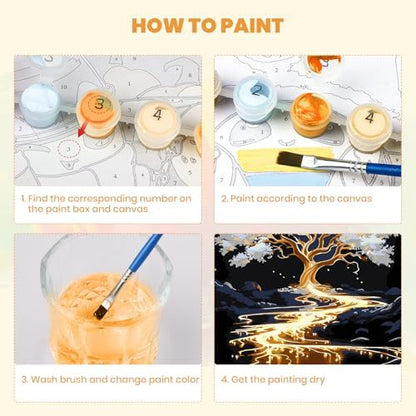 HOW TO PAINT

3

4

2

4

1. Find the corresponding number on the paint box and canvas

2. Paint according to the canvas

3. Wash brush and change paint color

4. Get the painting dry