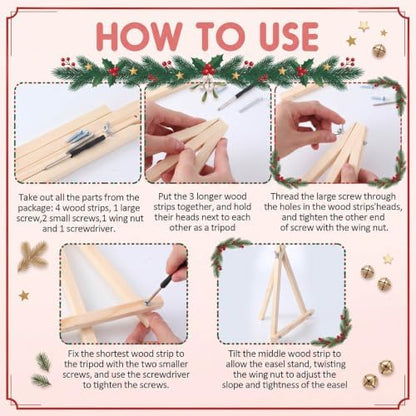 HOW TO USE

Take out all the parts from the package: 4 wood strips, 1 large screw,2 small screws,1 wing nut and 1 screwdriver.

Put the 3 longer wood strips together, and hold their heads next to each other as a tripod

Thread the large screw through the holes in the wood strips'heads, and tighten the other end of screw with the wing nut.

Fix the shortest wood strip to the tripod with the two smaller screws, and use the screwdriver to tighten the screws.

Tilt the middle wood strip to allow the easel stand, twisting the wing nut to adjust the slope and tightness of the easel