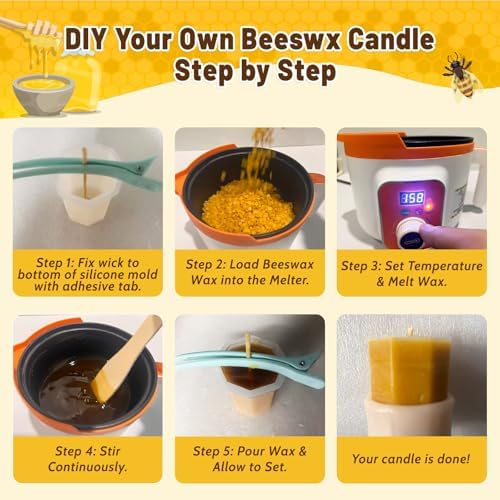 DIY Your Own Beeswx Candle
Step by Step

158

Step 1: Fix wick to bottom of silicone mold with adhesive tab.

Step 2: Load Beeswax Wax into the Melter.

Step 3: Set Temperature & Melt Wax.

Step 4: Stir Continuously.

Step 5: Pour Wax & Allow to Set.

Your candle is done!