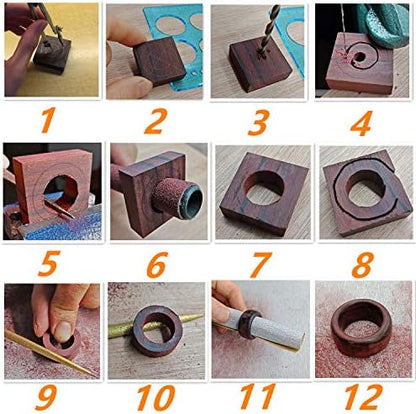 1 2 3 4

5 6 7 8

9 10 11 12