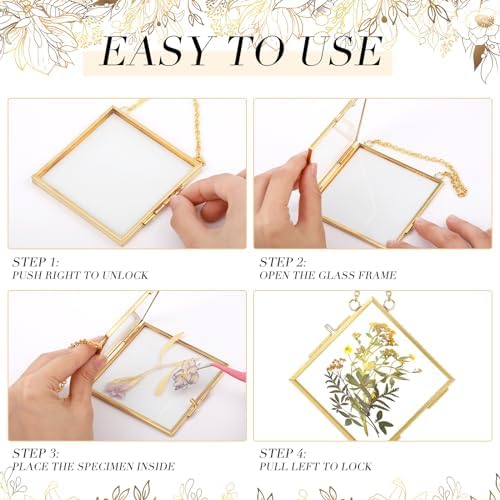 EASY TO USE

STEP 1:
PUSH RIGHT TO UNLOCK

STEP 2:
OPEN THE GLASS FRAME

STEP 3:
PLACE THE SPECIMEN INSIDE

STEP 4:
PULL LEFT TO LOCK