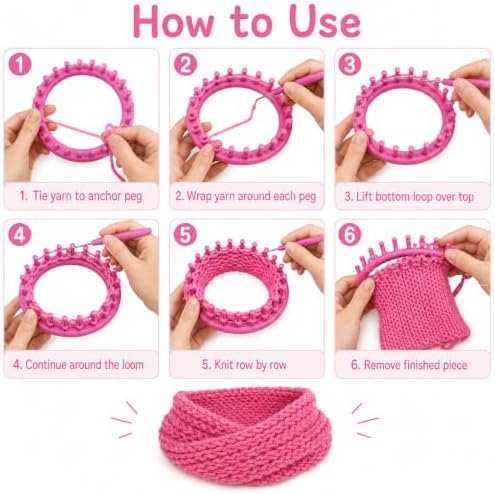 How to Use

1

1. Tie yarn to anchor peg

2

2. Wrap yarn around each peg

3

3. Lift bottom loop over top

4

4. Continue around the loom

5

5. Knit row by row

6

6. Remove finished piece