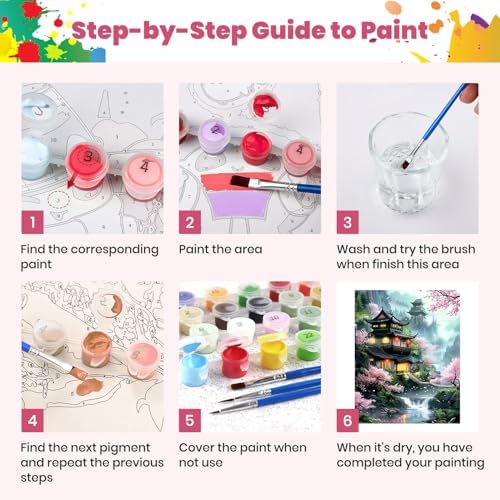 Step-by-Step Guide to Paint

1

Find the corresponding paint

2

Paint the area

3

Wash and try the brush when finish this area

4

Find the next pigment and repeat the previous steps

5

Cover the paint when not use

6

When it's dry, you have completed your painting