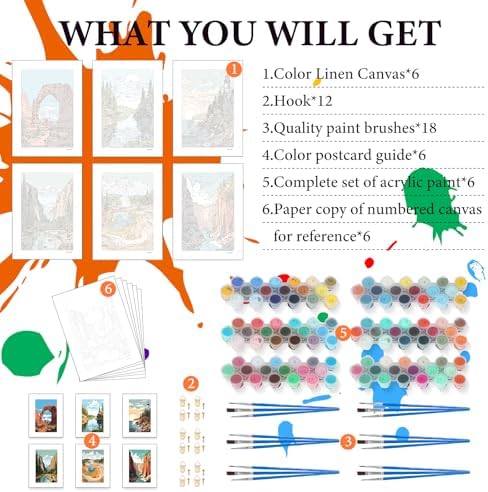 WHAT YOU WILL GET

1

1.Color Linen Canvas*6

2.Hook*12

3.Quality paint brushes*18

4.Color postcard guide*6

5.Complete set of acrylic paint*6

6.Paper copy of numbered canvas for reference*6

6

5

2

4

3