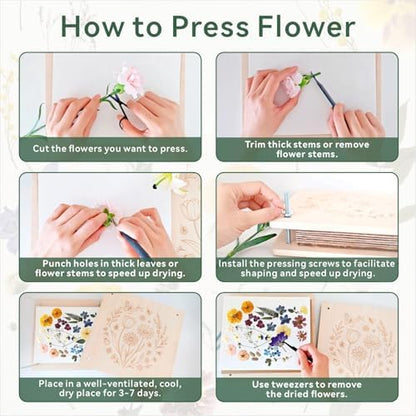 How to Press Flower

Cut the flowers you want to press.

Trim thick stems or remove flower stems.

Punch holes in thick leaves or flower stems to speed up drying.

Install the pressing screws to facilitate shaping and speed up drying.

Place in a well-ventilated, cool, dry place for 3-7 days.

Use tweezers to remove the dried flowers.