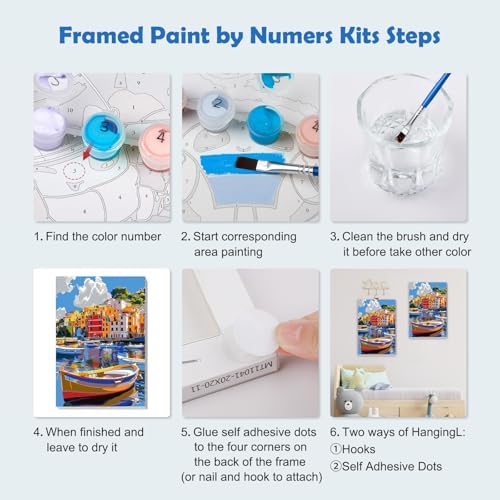 Framed Paint by Numers Kits Steps

3

4

2

4

1. Find the color number

2. Start corresponding area painting

3. Clean the brush and dry it before take other color

MT11041-20X20-11

4. When finished and leave to dry it

5. Glue self adhesive dots to the four corners on the back of the frame (or nail and hook to attach)

6. Two ways of HangingL:
①Hooks
②Self Adhesive Dots