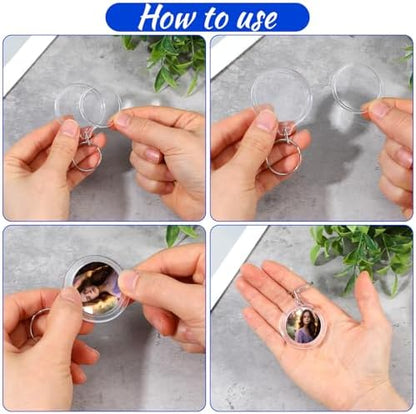 How to use