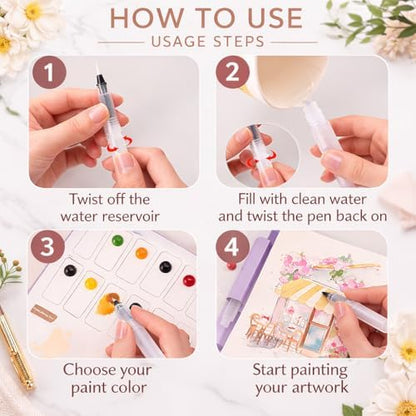 HOW TO USE
USAGE STEPS

1
Twist off the water reservoir

2
Fill with clean water and twist the pen back on

3
Choose your paint color

4
Start painting your artwork