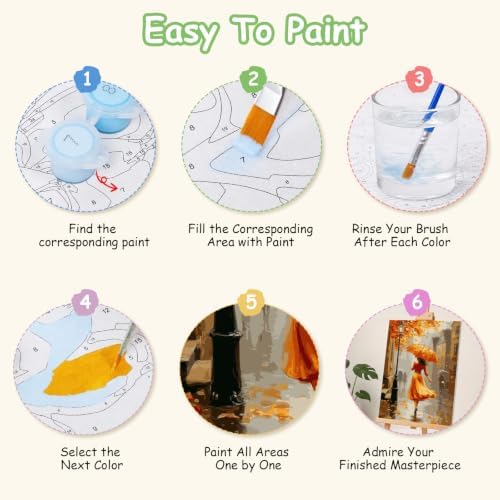 Easy To Paint

1
Find the corresponding paint

2
Fill the Corresponding Area with Paint

3
Rinse Your Brush After Each Color

4
Select the Next Color

5
Paint All Areas One by One

6
Admire Your Finished Masterpiece