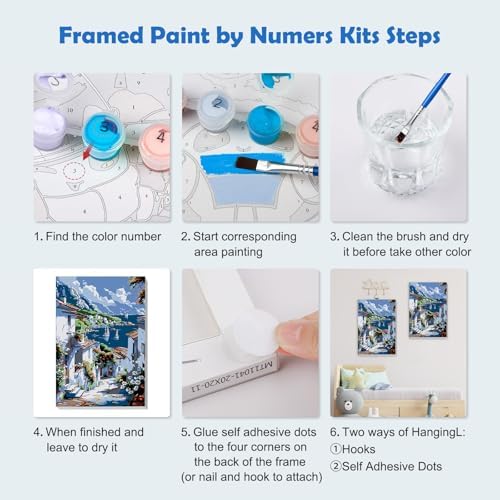 Framed Paint by Numers Kits Steps

3

4

2

4

1. Find the color number

2. Start corresponding area painting

3. Clean the brush and dry it before take other color

MT11041-20X20-11

4. When finished and leave to dry it

5. Glue self adhesive dots to the four corners on the back of the frame (or nail and hook to attach)

6. Two ways of HangingL:
①Hooks
②Self Adhesive Dots