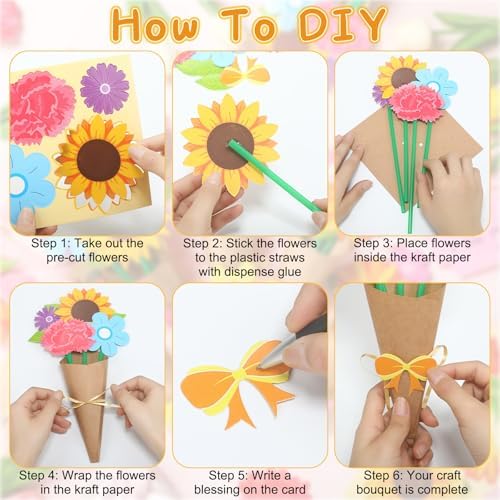 How To DIY

Step 1: Take out the pre-cut flowers

Step 2: Stick the flowers to the plastic straws with dispense glue

Step 3: Place flowers inside the kraft paper

Step 4: Wrap the flowers in the kraft paper

Step 5: Write a blessing on the card

Step 6: Your craft bouquet is complete