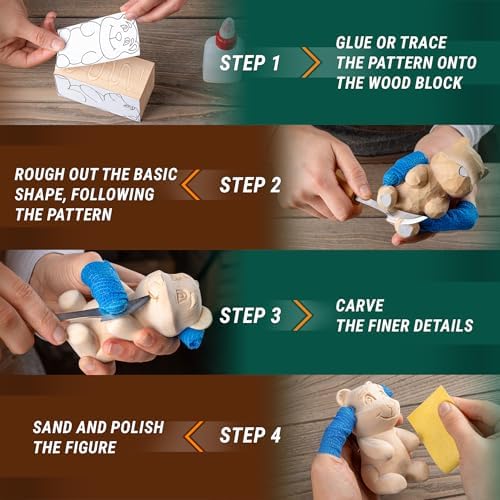 STEP 1

GLUE OR TRACE THE PATTERN ONTO THE WOOD BLOCK

ROUGH OUT THE BASIC SHAPE, FOLLOWING THE PATTERN

STEP 2

STEP 3

CARVE THE FINER DETAILS

SAND AND POLISH THE FIGURE

STEP 4