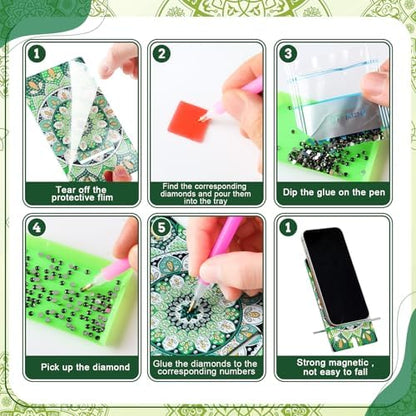 1
Tear off the protective flim

2
Find the corresponding diamonds and pour them into the tray

3
Dip the glue on the pen

4
Pick up the diamond

5
Glue the diamonds to the corresponding numbers

1
Strong magnetic , not easy to fall