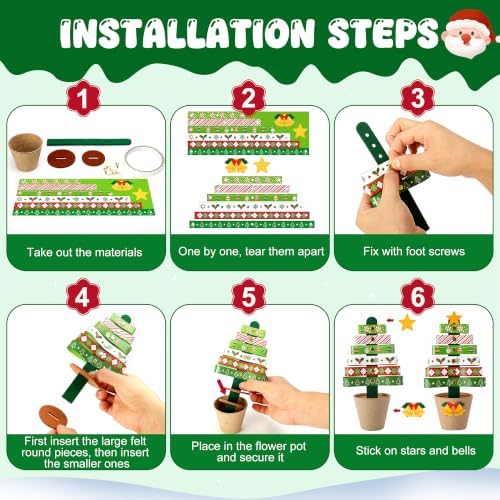 INSTALLATION STEPS

1

Take out the materials

2

One by one, tear them apart

3

Fix with foot screws

4

First insert the large felt round pieces, then insert the smaller ones

5

Place in the flower pot and secure it

6

Stick on stars and bells