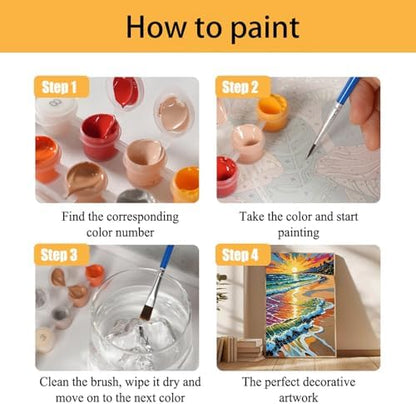 How to paint

Step 1

Find the corresponding color number

Step 2

Take the color and start painting

Step 3

Clean the brush, wipe it dry and move on to the next color

Step 4

The perfect decorative artwork