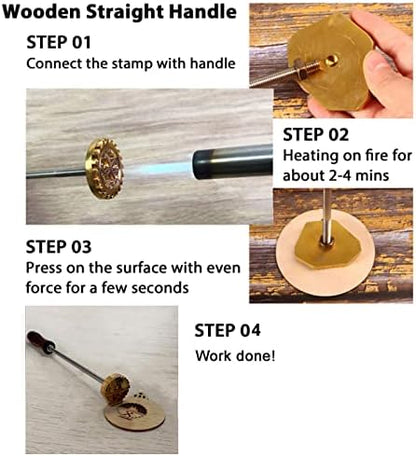 Wooden Straight Handle

STEP 01
Connect the stamp with handle

STEP 02
Heating on fire for about 2-4 mins

STEP 03
Press on the surface with even force for a few seconds

STEP 04
Work done!