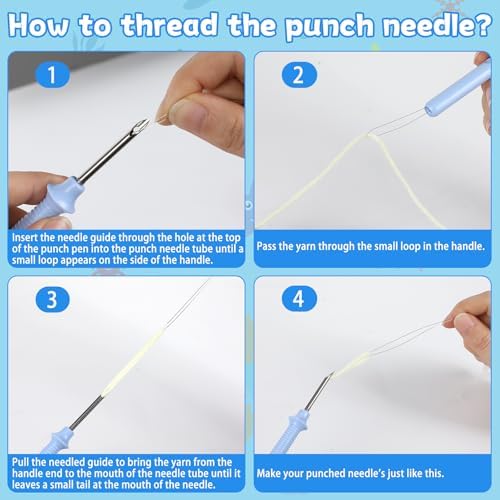 How to thread the punch needle?

1

Insert the needle guide through the hole at the top of the punch pen into the punch needle tube until a small loop appears on the side of the handle.

2

Pass the yarn through the small loop in the handle.

3

Pull the needled guide to bring the yarn from the handle end to the mouth of the needle tube until it leaves a small tail at the mouth of the needle.

4

Make your punched needle's just like this.