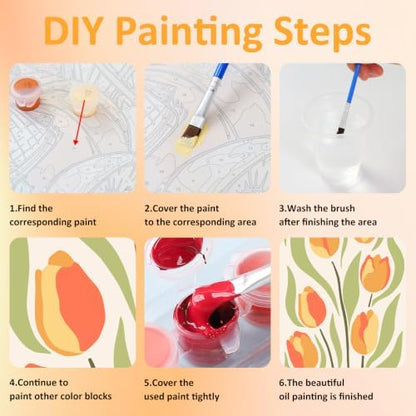 DIY Painting Steps

1.Find the corresponding paint

2.Cover the paint to the corresponding area

3.Wash the brush after finishing the area

4.Continue to paint other color blocks

5.Cover the used paint tightly

6.The beautiful oil painting is finished