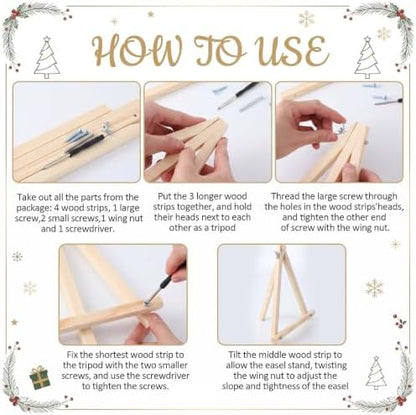 HOW TO USE

Take out all the parts from the package: 4 wood strips, 1 large screw,2 small screws,1 wing nut and 1 screwdriver.

Put the 3 longer wood strips together, and hold their heads next to each other as a tripod

Thread the large screw through the holes in the wood strips'heads, and tighten the other end of screw with the wing nut.

Fix the shortest wood strip to the tripod with the two smaller screws, and use the screwdriver to tighten the screws.

Tilt the middle wood strip to allow the easel stand, twisting the wing nut to adjust the slope and tightness of the easel